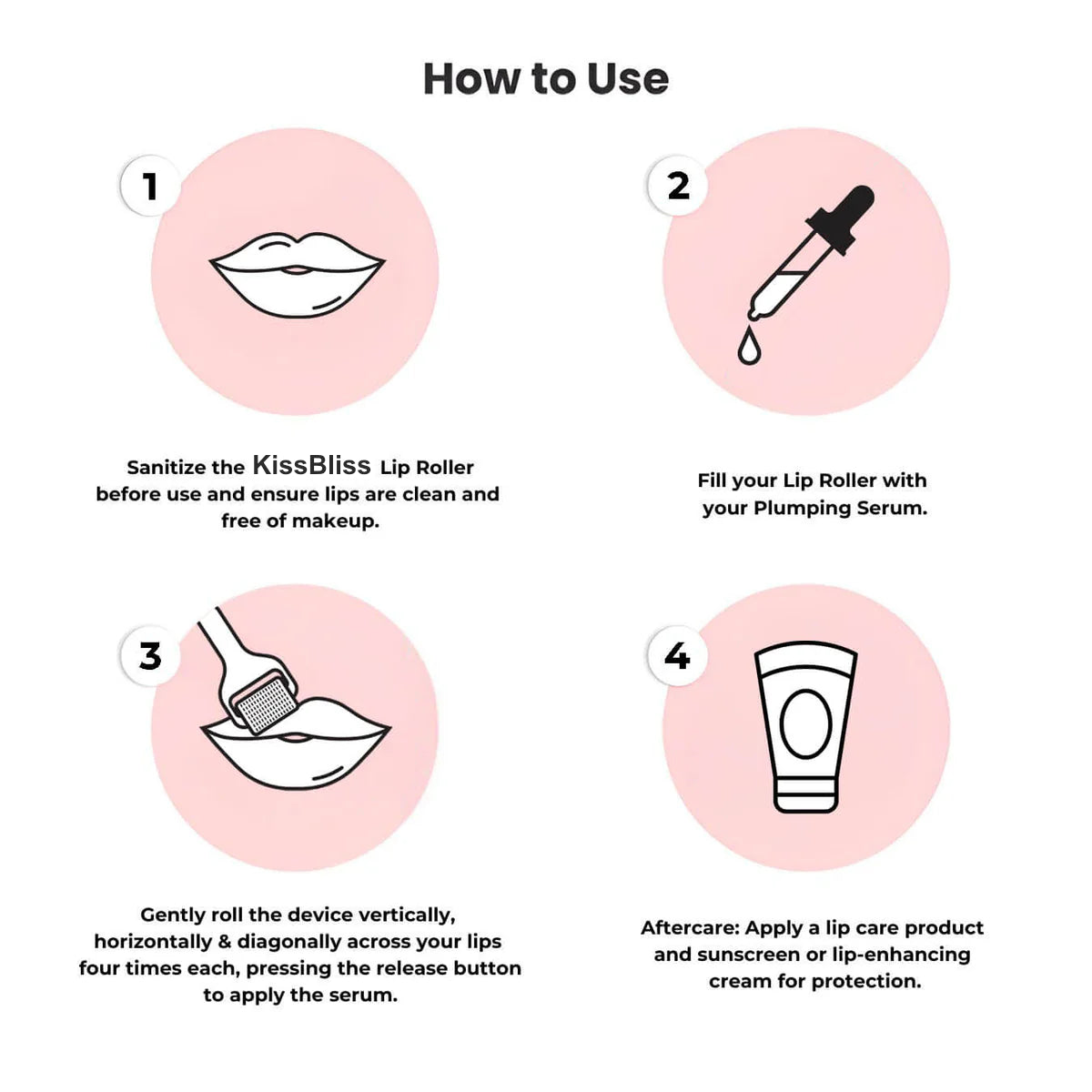 How to Use

1

Sanitize the KissBliss Lip Roller before use and ensure lips are clean and free of makeup.

2

Fill your Lip Roller with your Plumping Serum.

3

Gently roll the device vertically, horizontally & diagonally across your lips four times each, pressing the release button to apply the serum.

4

Aftercare: Apply a lip care product and sunscreen or lip-enhancing cream for protection.