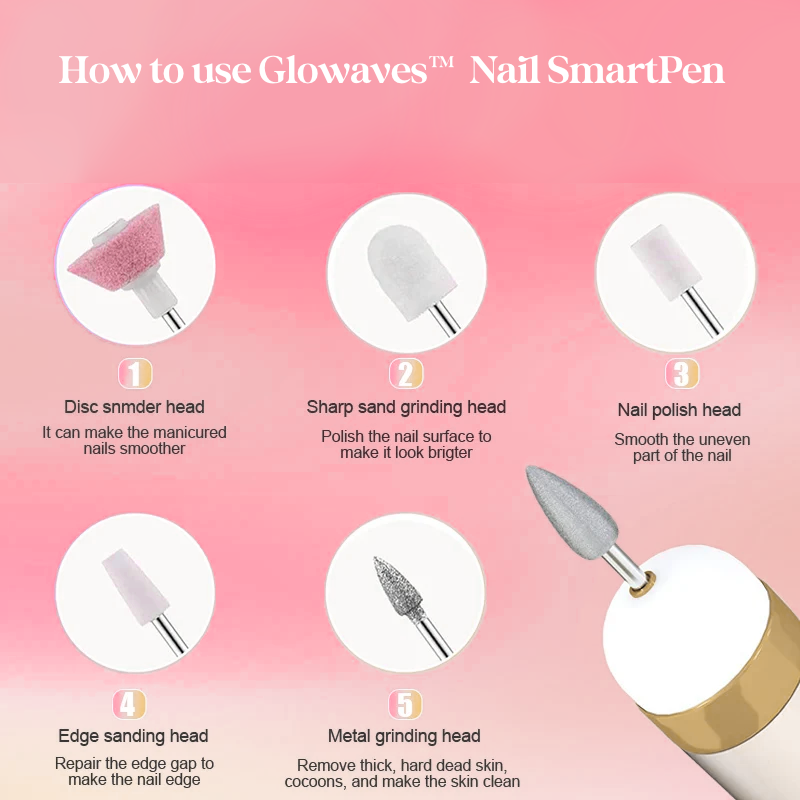 How to use Glowaves™ Nail SmartPen

1
Disc snmder head
It can make the manicured nails smoother

2
Sharp sand grinding head
Polish the nail surface to make it look brigter

3
Nail polish head
Smooth the uneven part of the nail

4
Edge sanding head
Repair the edge gap to make the nail edge

5
Metal grinding head
Remove thick, hard dead skin, cocoons, and make the skin clean